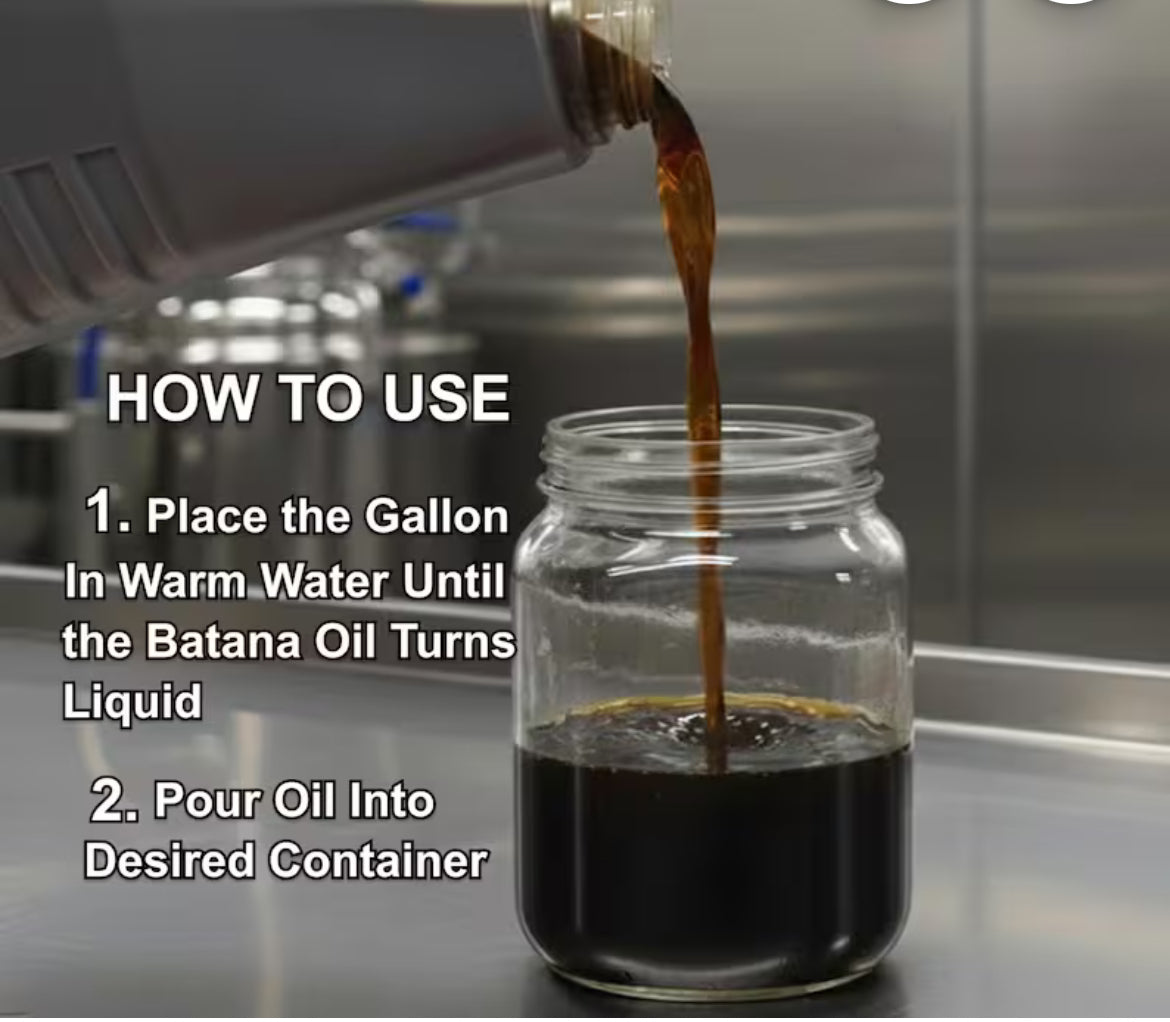 HOW TO USE

1. Place the Gallon In Warm Water Until the Batana Oil Turns Liquid

2. Pour Oil Into Desired Container